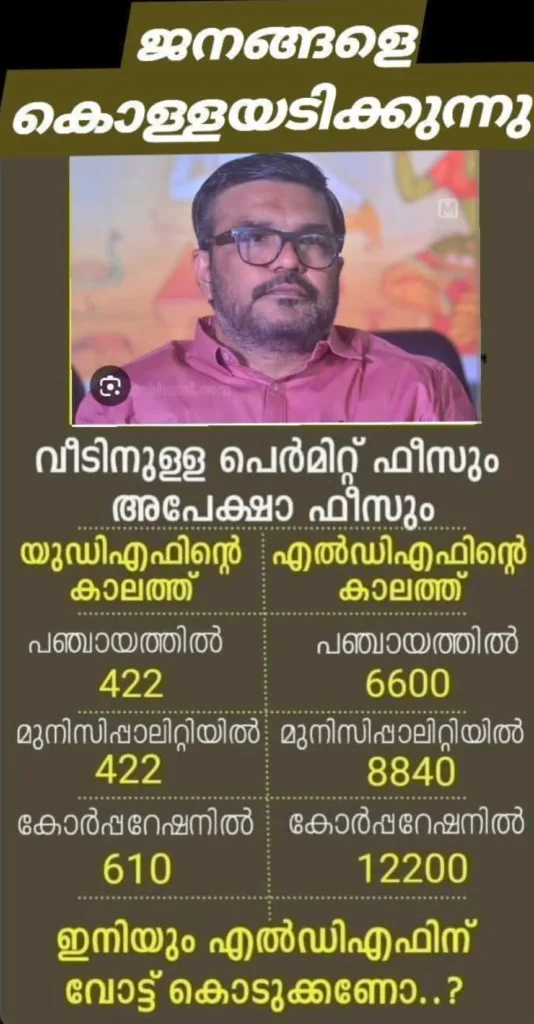 ജനങ്ങളെ
കൊള്ളയടിക്കുന്നു

വീടിനുള്ള പെർമിറ്റ് ഫീസും
അപേക്ഷാ ഫീസും

| യുഡിഎഫിന്റെ കാലത്ത് | എൽഡിഎഫിന്റെ കാലത്ത് |
|---|---|
| പഞ്ചായത്തിൽ 422 | പഞ്ചായത്തിൽ 6600 |
| മുനിസിപ്പാലിറ്റിയിൽ 422 | മുനിസിപ്പാലിറ്റിയിൽ 8840 |
| കോർപ്പറേഷനിൽ 610 | കോർപ്പറേഷനിൽ 12200 |

ഇനിയും എൽഡിഎഫിന്
വോട്ട് കൊടുക്കണോ..?